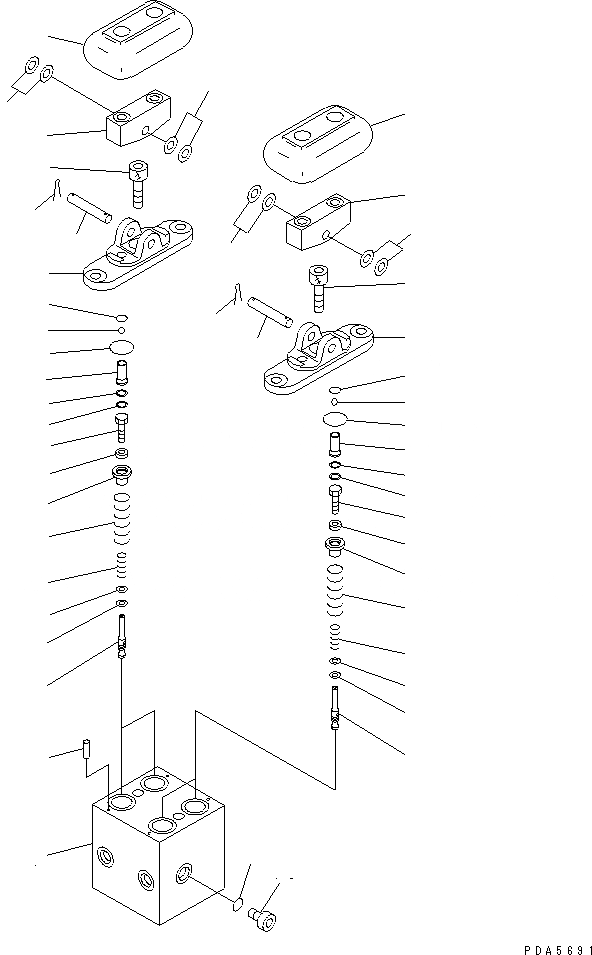 PDA5691