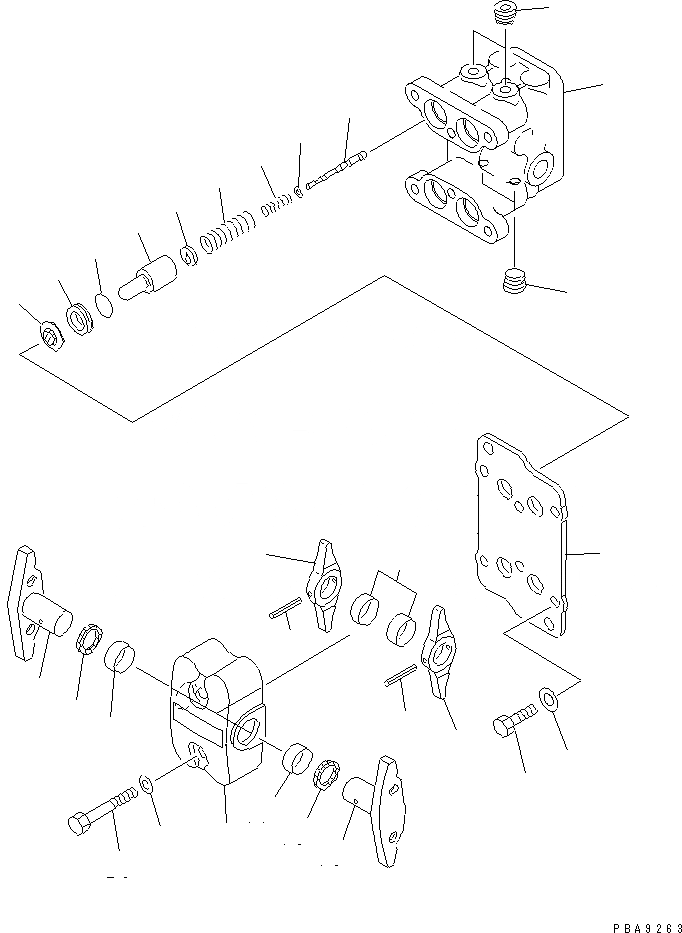 PBA9263