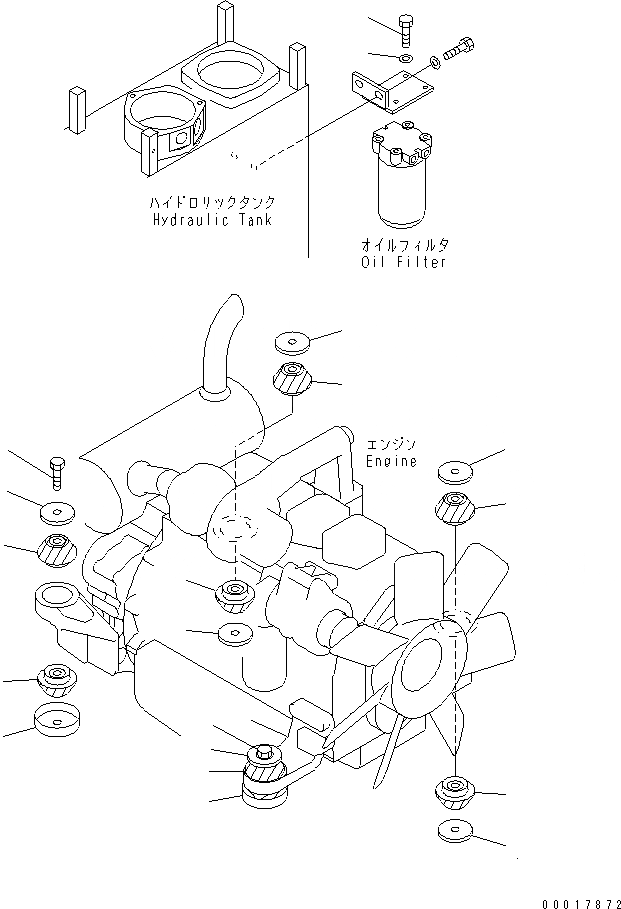 ハイドロリックタンク
Hydraulic Tank

オイルフィルタ
Oil Filter

エンジン
Engine

00017872