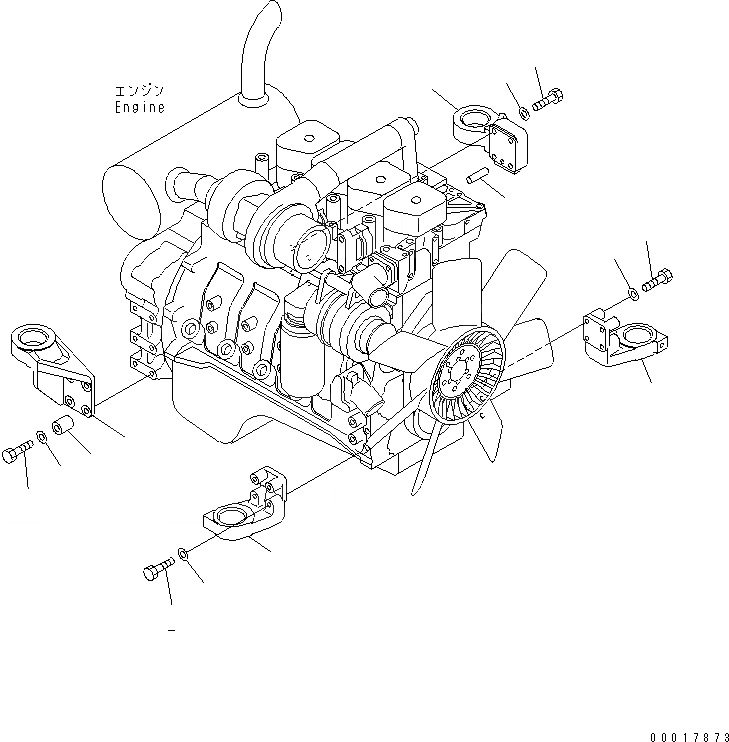 エンジン
Engine

00017873