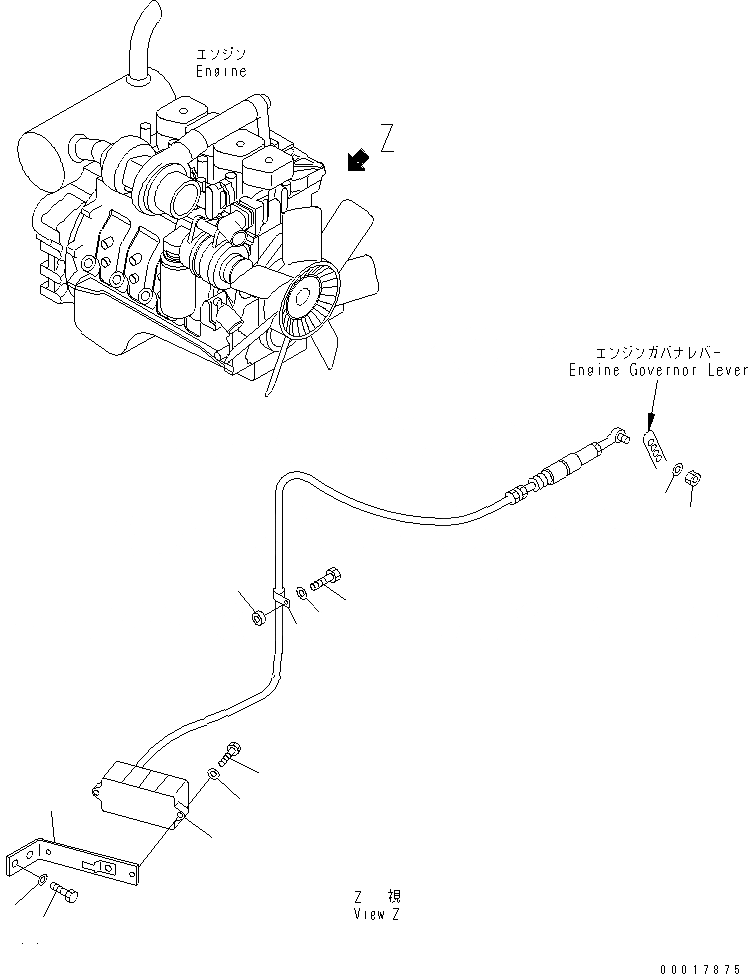 エンジン
Engine

Z

エンジンガバナレバー
Engine Governor Lever

Z 視
View Z

00017875