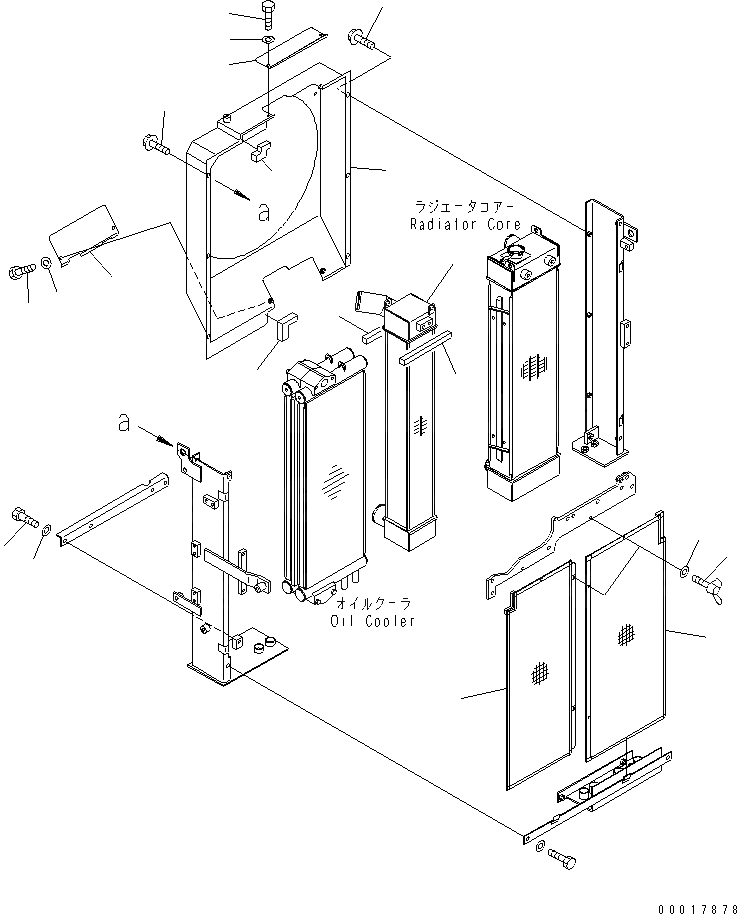 a

ラジエータコアー
Radiator Core

a

オイルクーラ
Oil Cooler

00017878