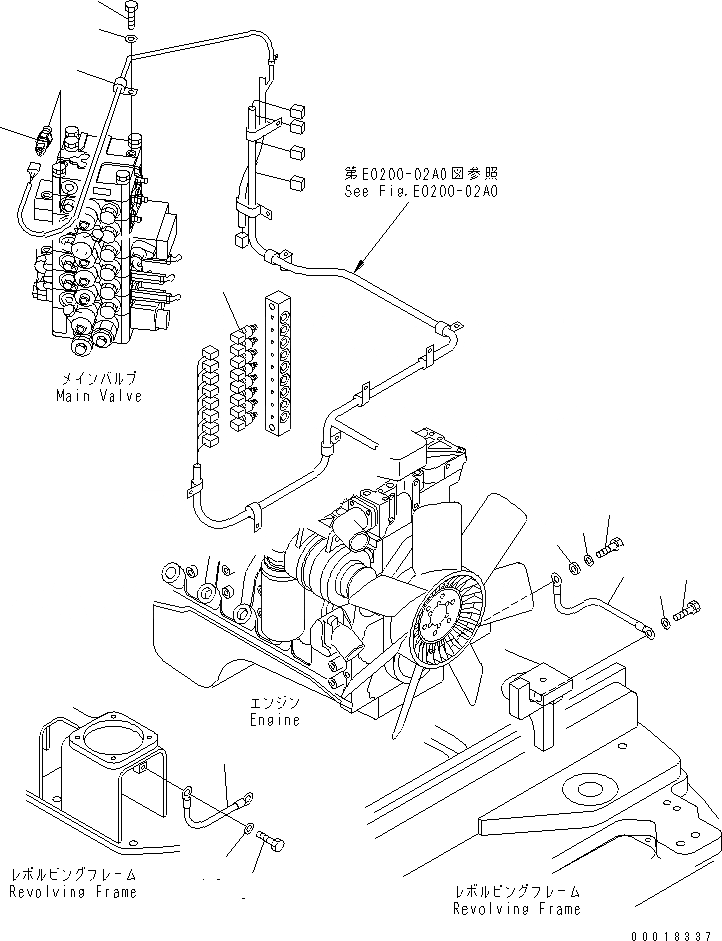 第E0200-02A0図参照
See Fig.E0200-02A0

メインバルブ
Main Valve

エンジン
Engine

レボルビングフレーム
Revolving Frame

レボルビングフレーム
Revolving Frame

00018337