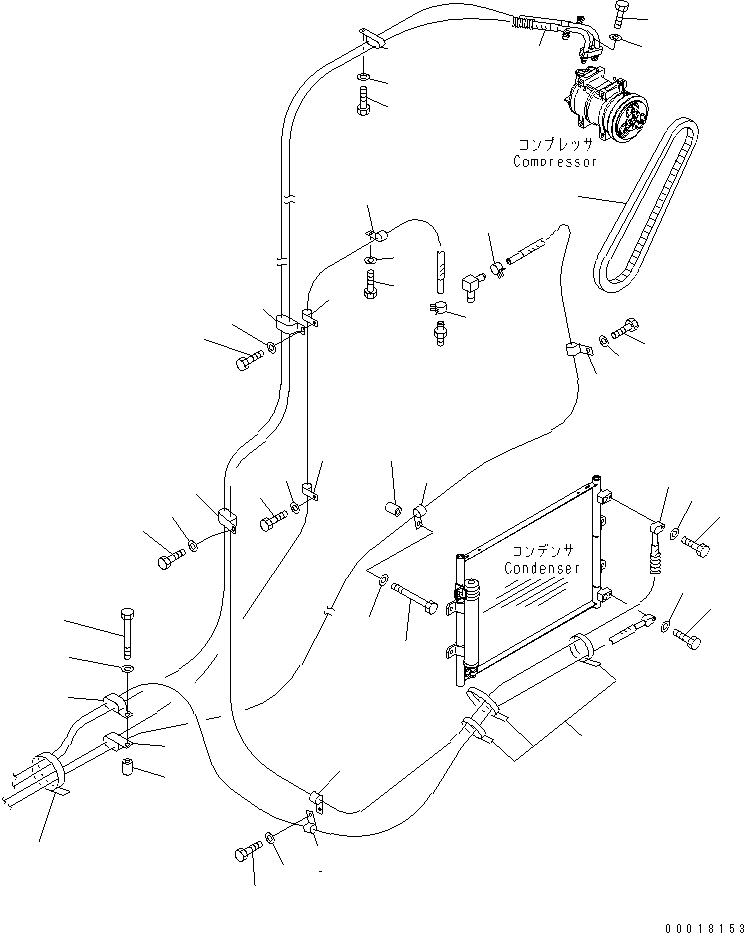 コンプレッサ
Compressor

コンデンサ
Condenser

00018153