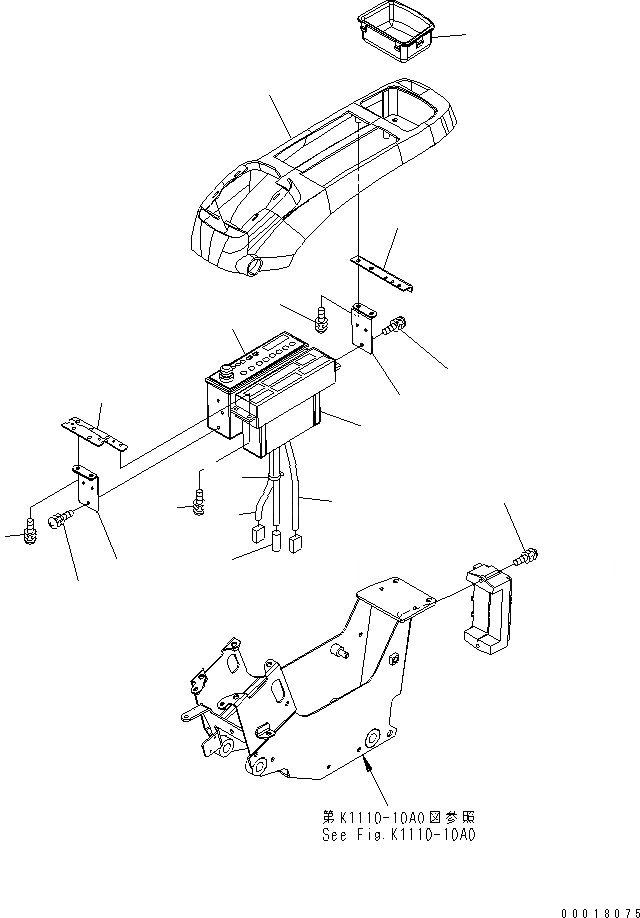 第K1110-10A0図参照
See Fig.K1110-10A0

00018075