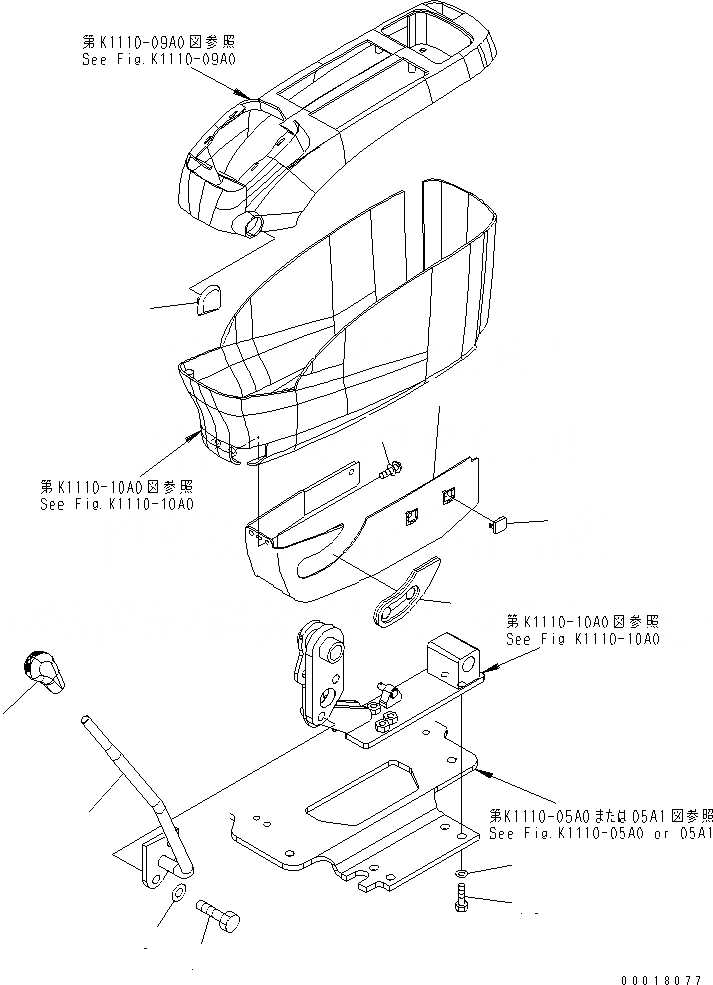 第K1110-09A0図参照
See Fig.K1110-09A0

第K1110-10A0図参照
See Fig.K1110-10A0

第K1110-10A0図参照
See Fig K1110-10A0

第K1110-05A0または05A1図参照
See Fig.K1110-05A0 or 05A1

00018077