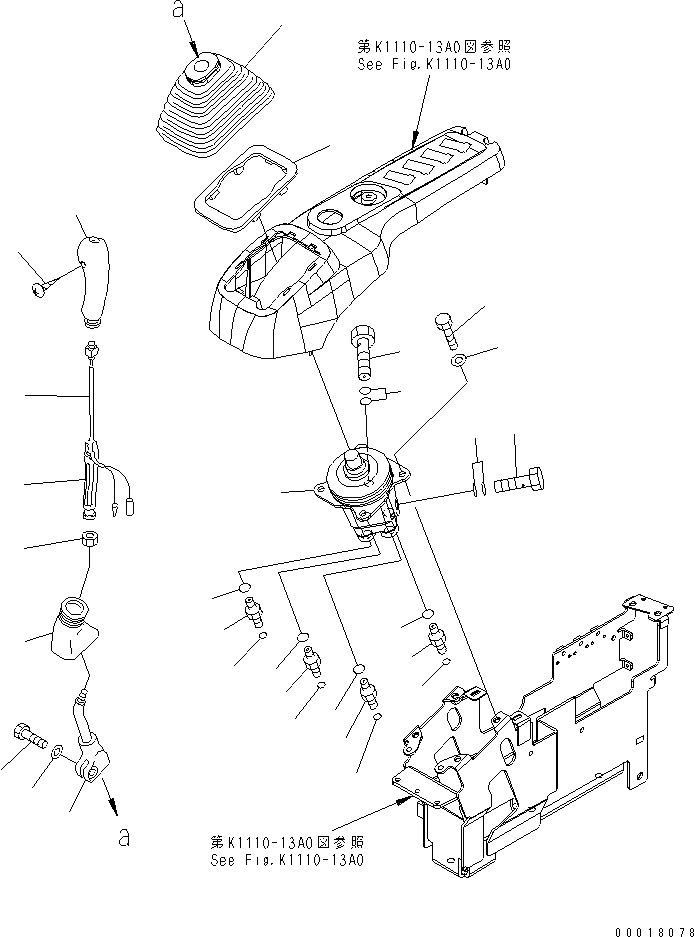 a

第K1110-13A0図参照
See Fig.K1110-13A0

a

第K1110-13A0図参照
See Fig.K1110-13A0

00018078