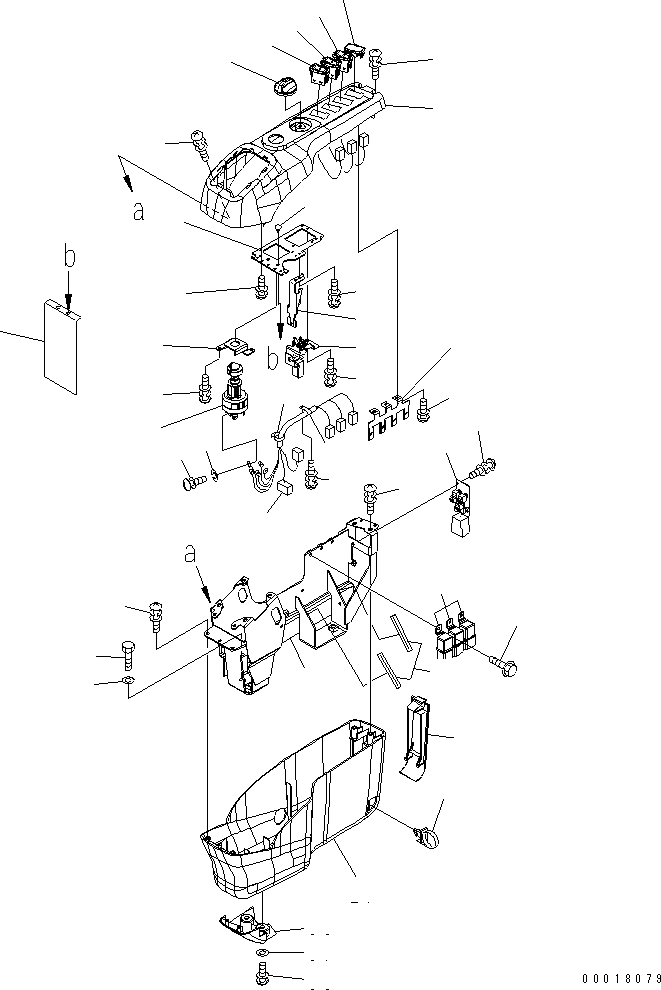 a
b
b
a
00018079