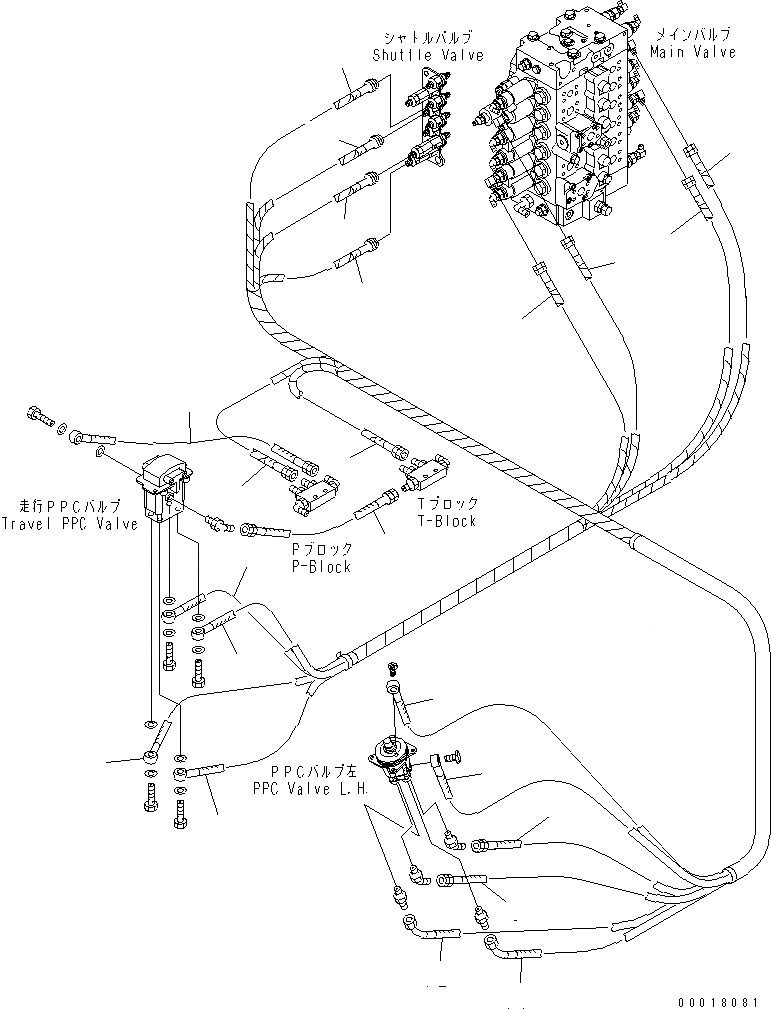 シャトルバルブ
Shuttle Valve

メインバルブ
Main Valve

走行PPCバルブ
Travel PPC Valve

Tブロック
T-Block

Pブロック
P-Block

PPCバルブ左
PPC Valve L.H.

00018081