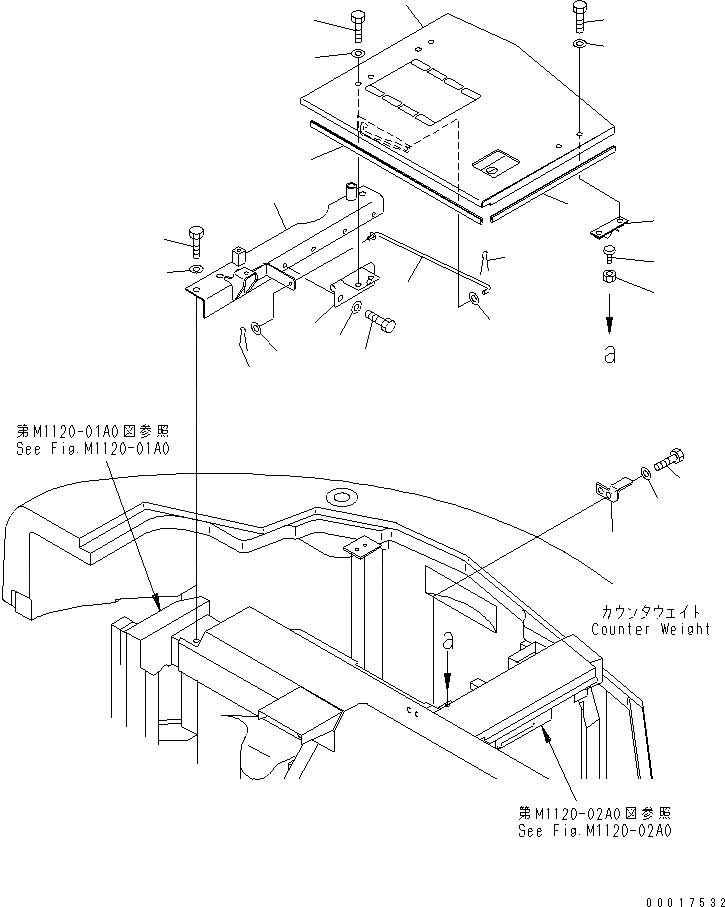 a

第M1120-01A0図参照
See Fig.M1120-01A0

カウンタウェイト
Counter Weight

a

第M1120-02A0図参照
See Fig.M1120-02A0

00017532