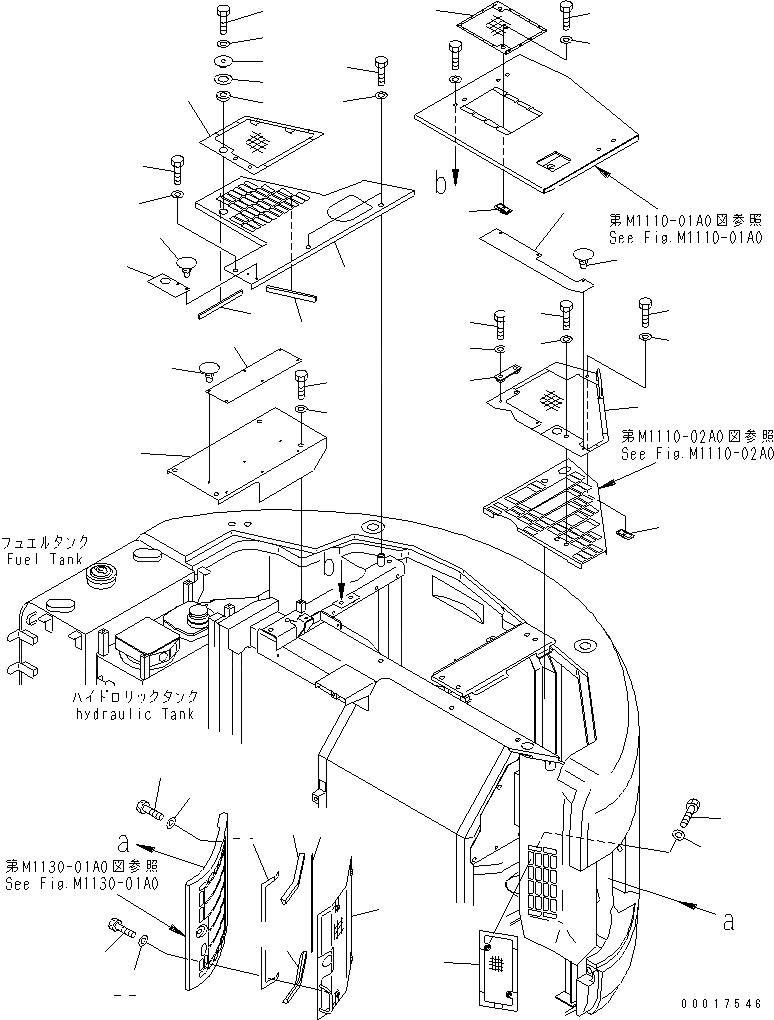 b

第M1110-01A0図参照
See Fig.M1110-01A0

第M1110-02A0図参照
See Fig.M1110-02A0

フュエルタンク
Fuel Tank

b

ハイドロリックタンク
hydraulic Tank

a

第M1130-01A0図参照
See Fig.M1130-01A0

a

00017546