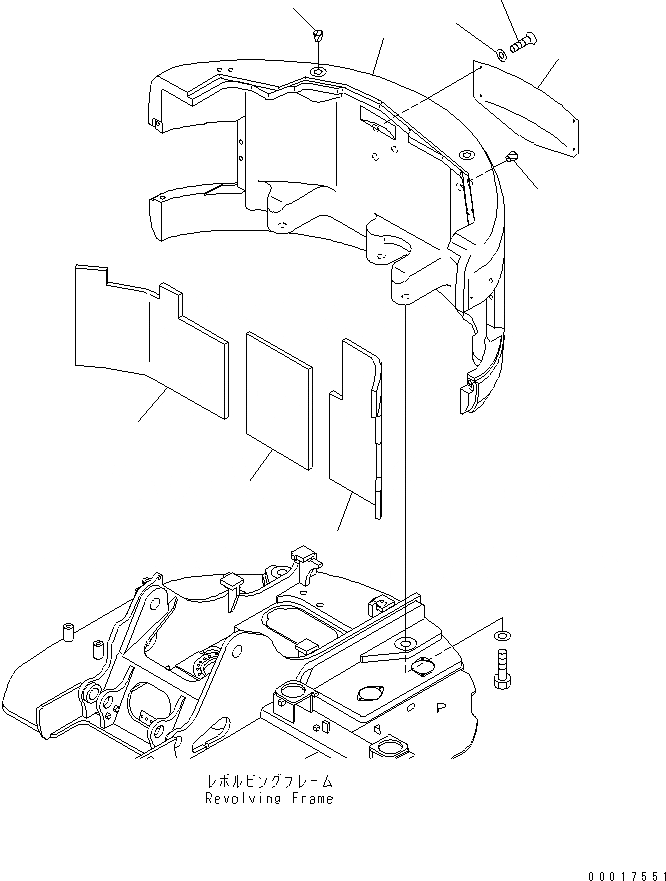 P

レボルビングフレーム
Revolving Frame

00017551