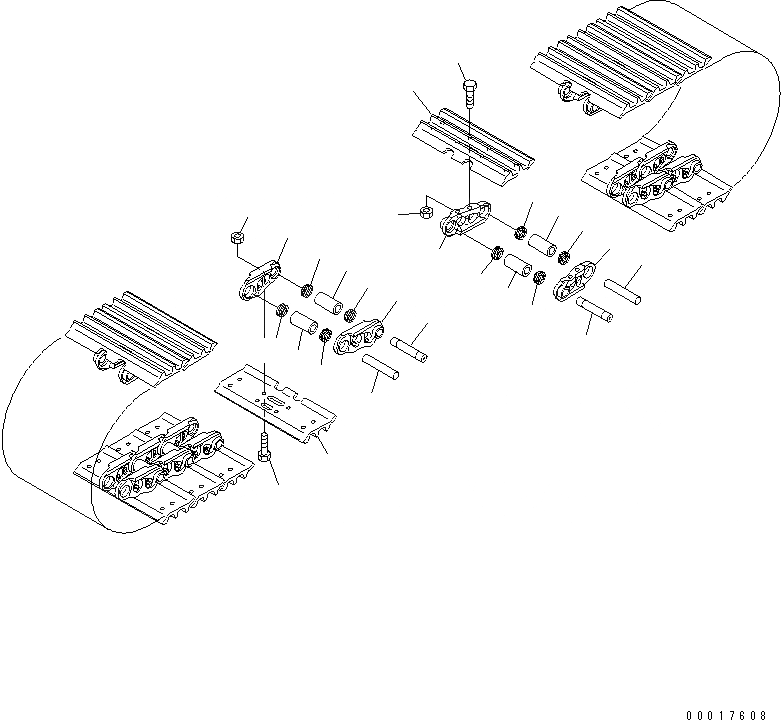 00017608