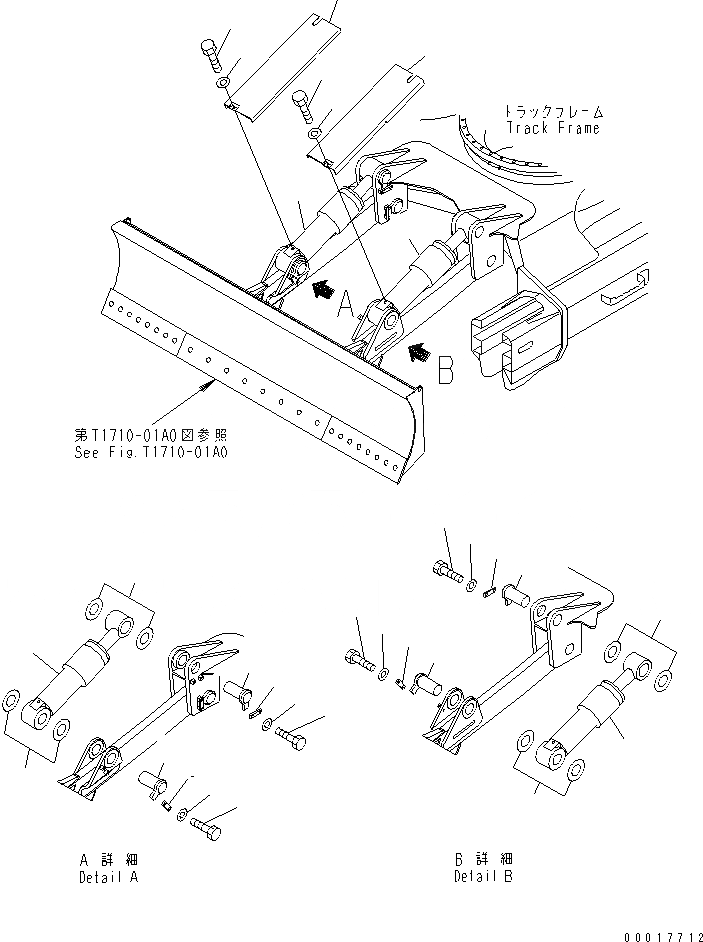 トラックフレーム
Track Frame

A

B

第T1710-01A0図参照
See Fig.T1710-01A0

A 詳 細
Detail A

B 詳 細
Detail B

00017712