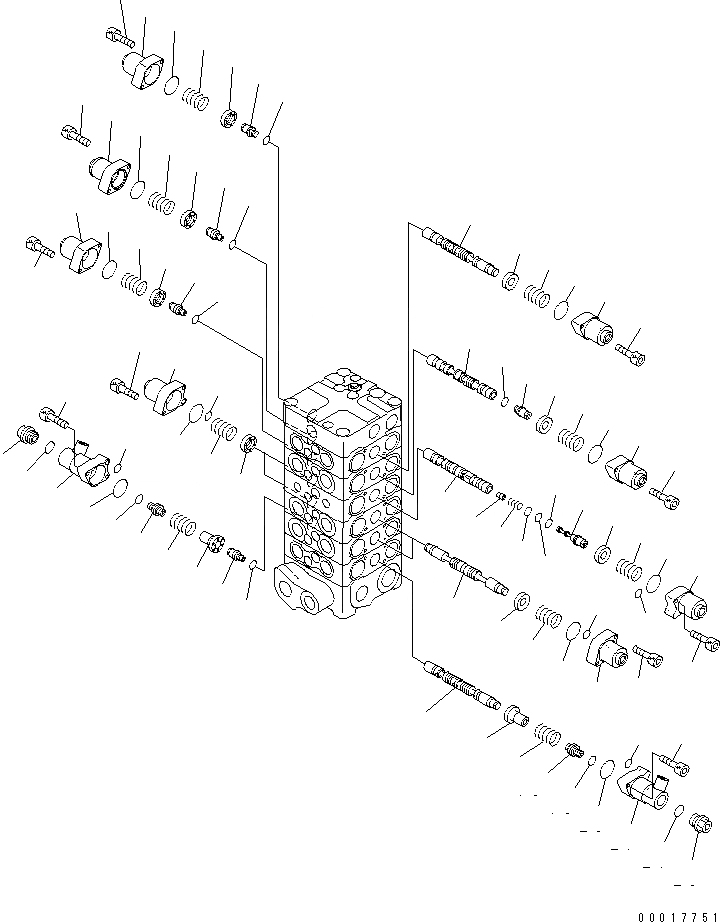 00017751