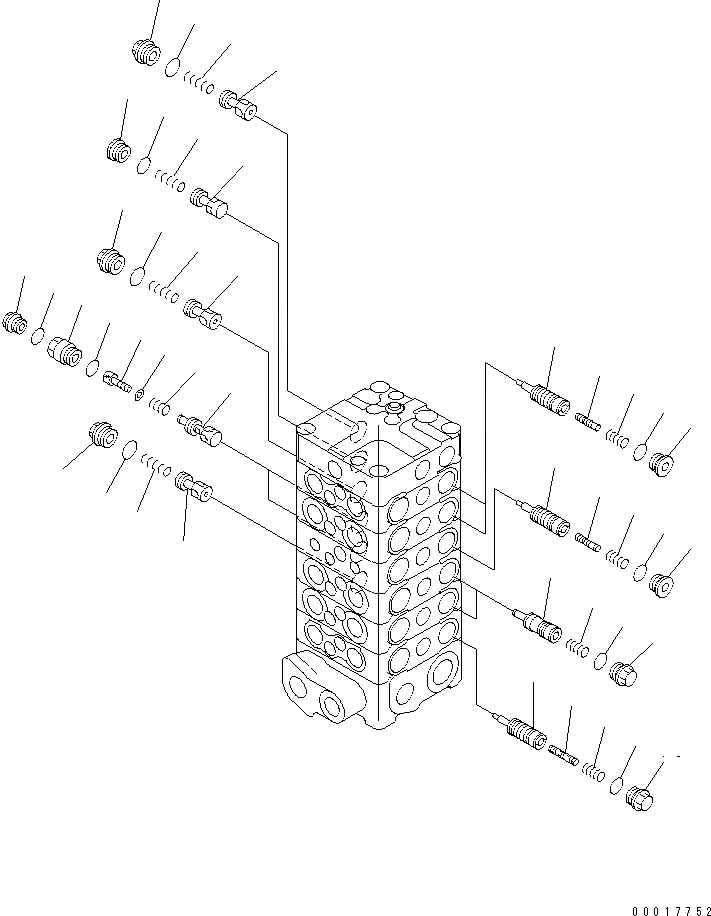 00017752