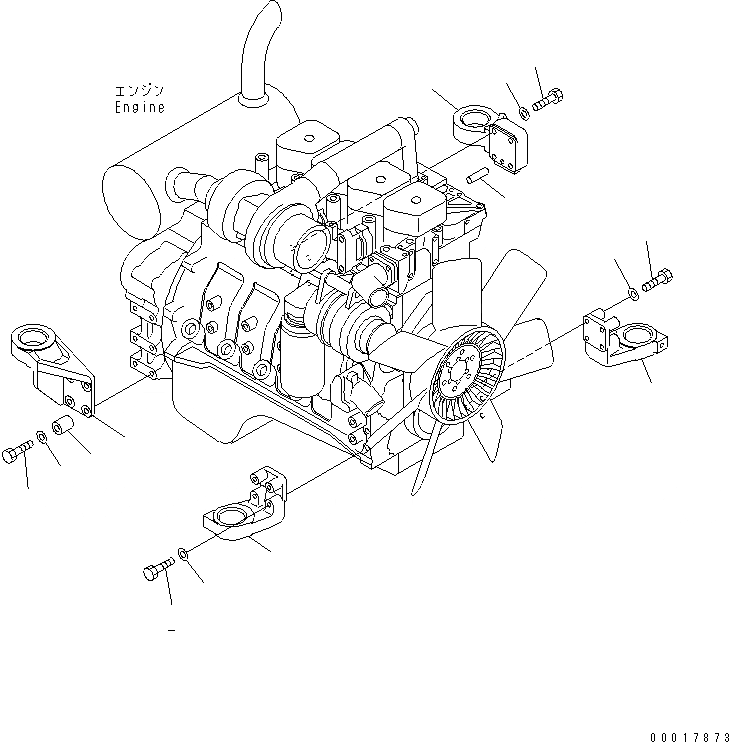 エンジン
Engine

00017873