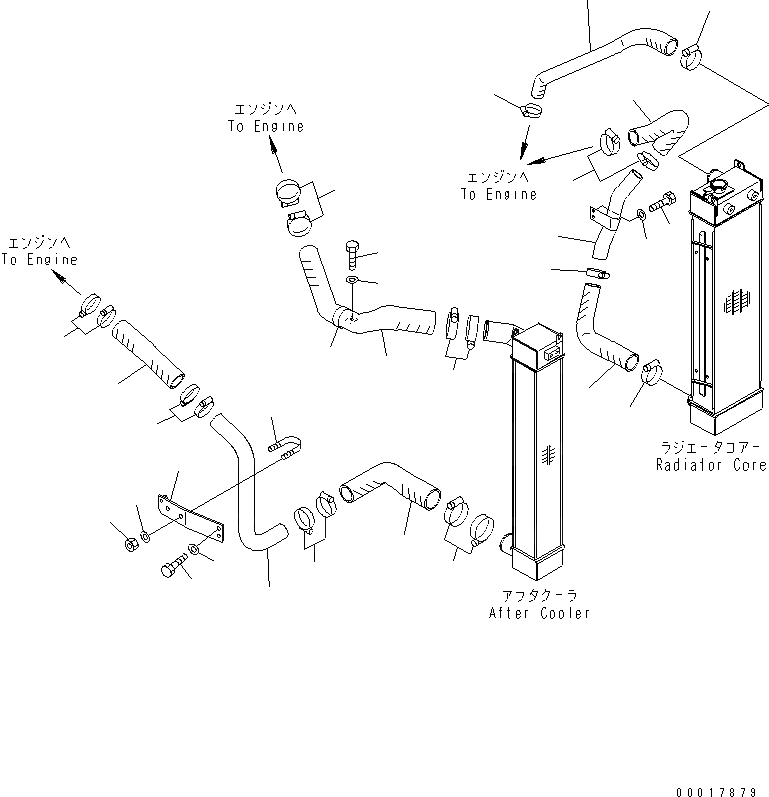 エンジンへ
To Engine

エンジンへ
To Engine

エンジンへ
To Engine

ラジエータコアー
Radiator Core

アフタクーラ
After Cooler

00017879