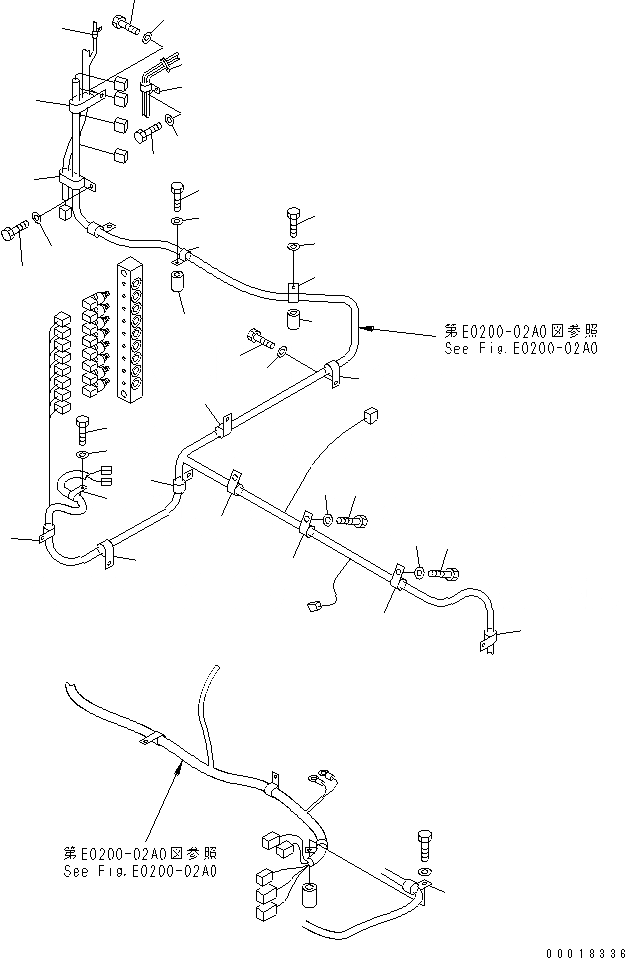 第E0200-02A0図参照
See Fig.E0200-02A0

第E0200-02A0図参照
See Fig.E0200-02A0

00018336