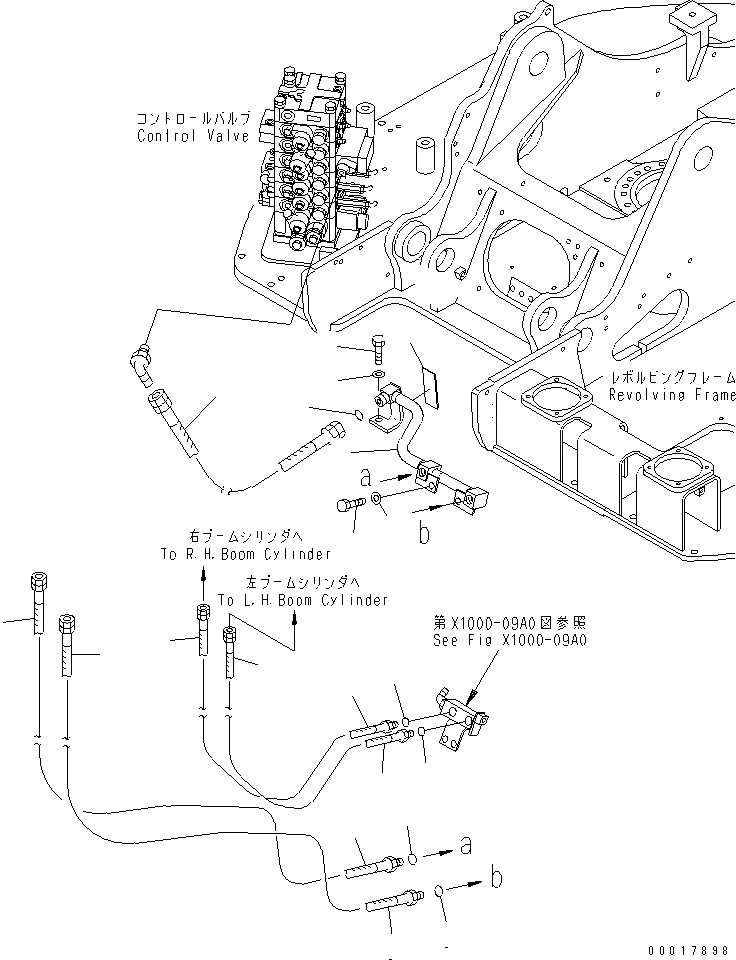 コントロールバルブ
Control Valve

レボルビングフレーム
Revolving Frame

a

b

右ブームシリンダへ
To R.H.Boom Cylinder

左ブームシリンダへ
To L.H.Boom Cylinder

第X1000-09A0図参照
See Fig X1000-09A0

a

b

00017898