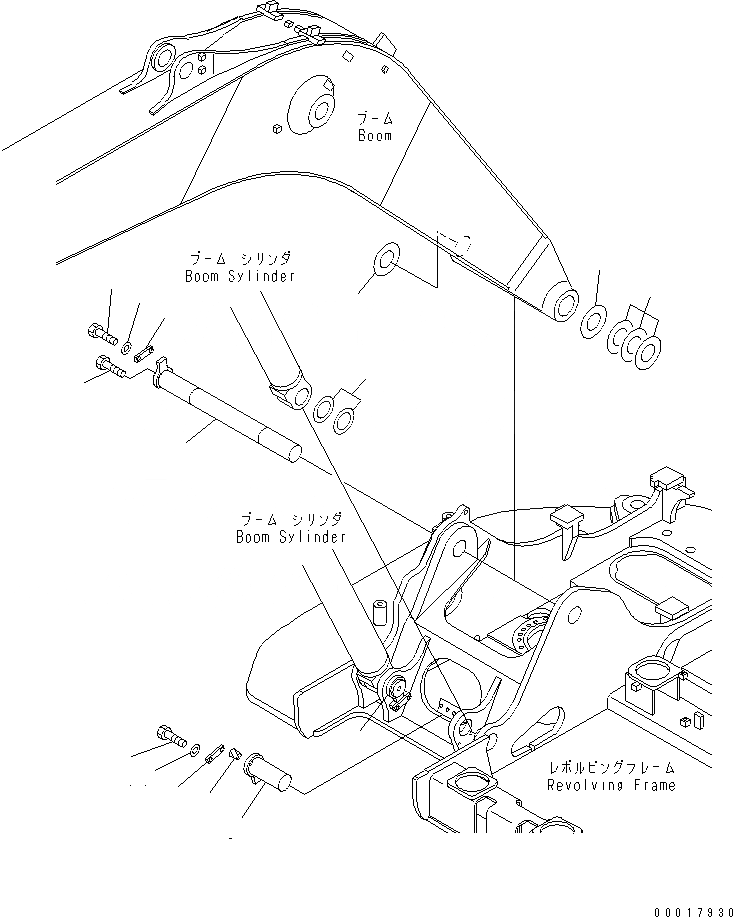 ブーム
Boom

ブーム シリンダ
Boom Sylinder

ブーム シリンダ
Boom Sylinder

レボルビングフレーム
Revolving Frame

00017930