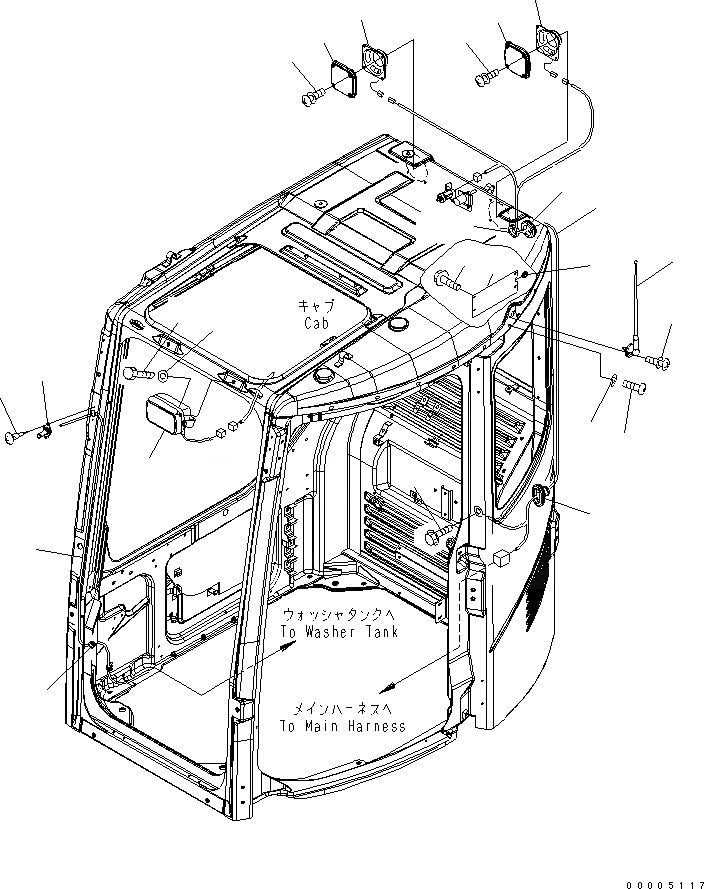 キャブ
Cab

ウォッシャタンクへ
To Washer Tank

メインハーネスへ
To Main Harness

00005117