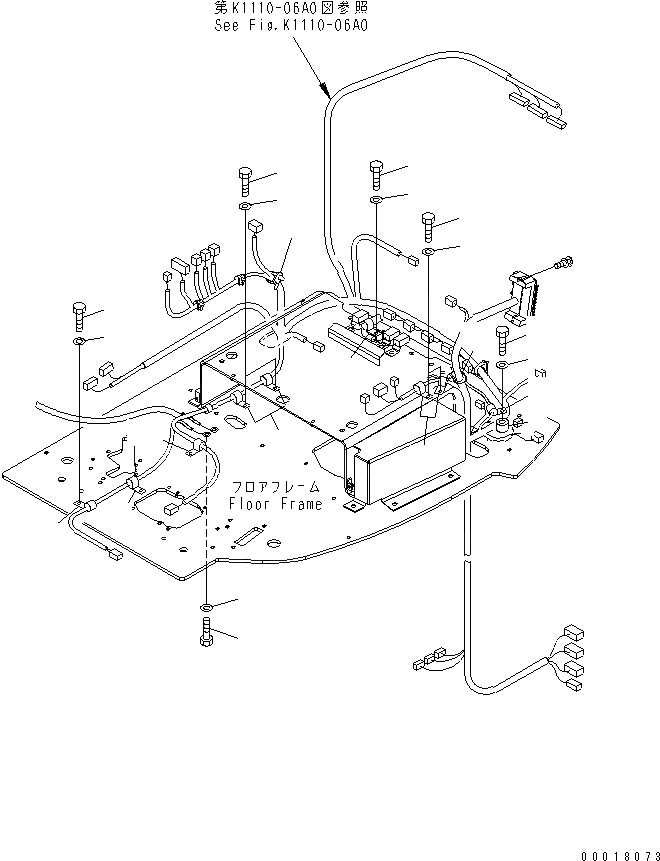 第K1110-06A0図参照
See Fig.K1110-06A0

フロアフレーム
Floor Frame

00018073