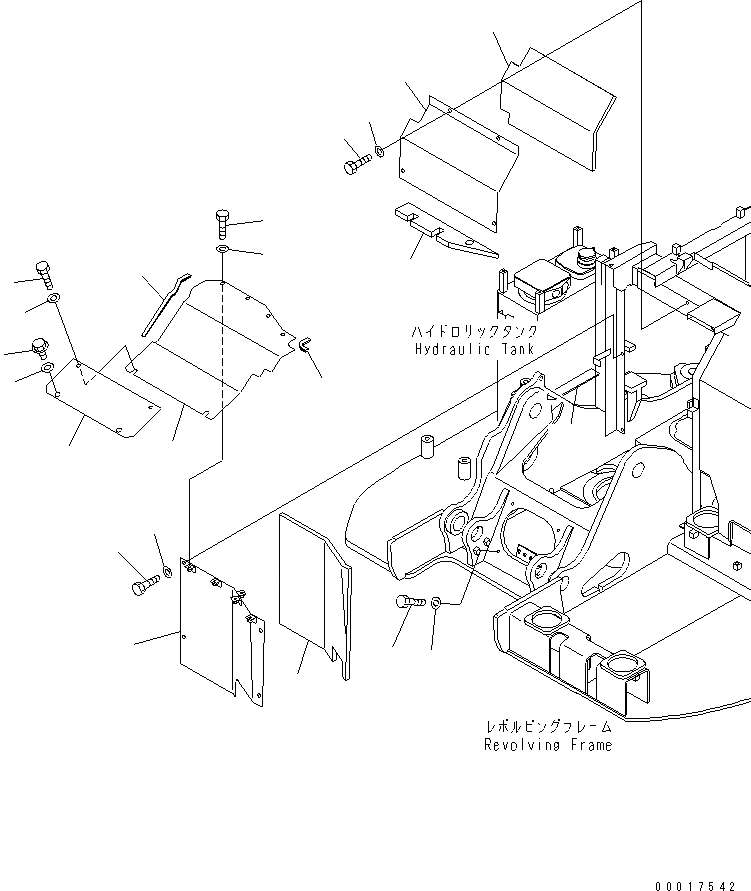 ハイドロリックタンク
Hydraulic Tank

レボルビングフレーム
Revolving Frame

00017542