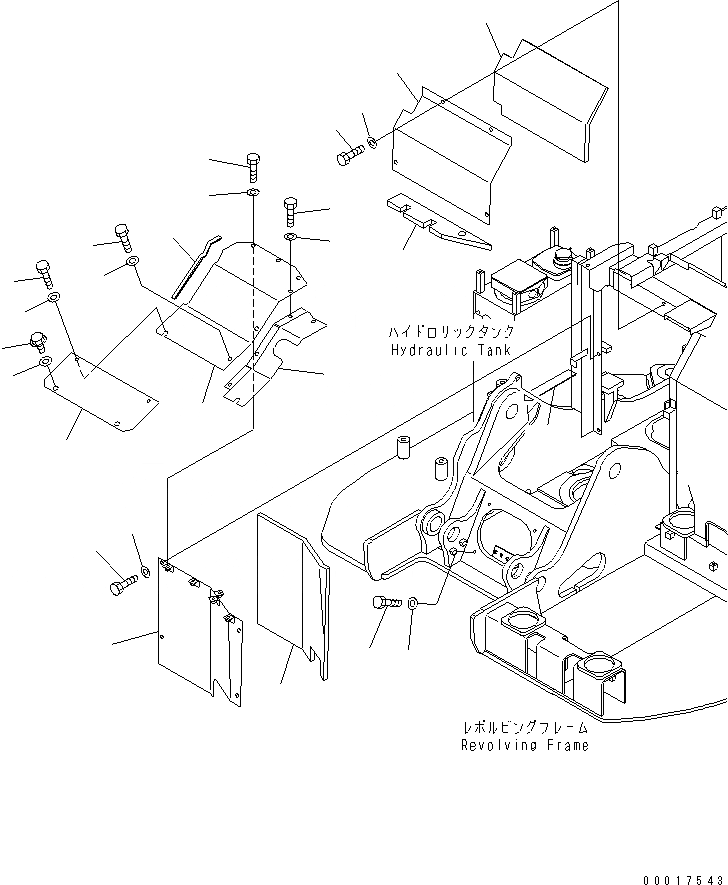 ハイドロリックタンク
Hydraulic Tank

レボルビングフレーム
Revolving Frame

00017543