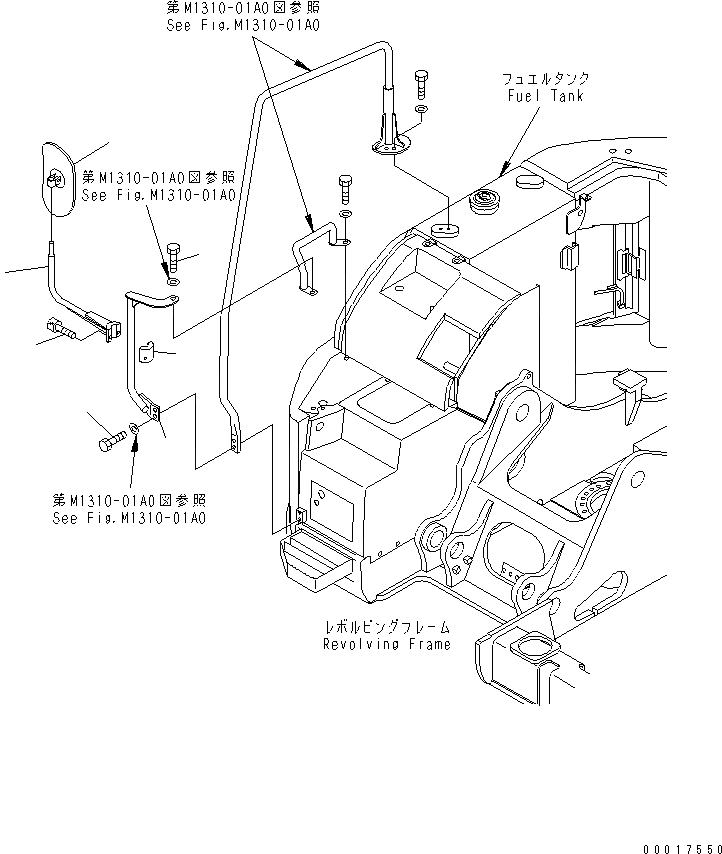 第M1310-01A0図参照
See Fig.M1310-01A0

フュエルタンク
Fuel Tank

第M1310-01A0図参照
See Fig.M1310-01A0

第M1310-01A0図参照
See Fig.M1310-01A0

レボルビングフレーム
Revolving Frame

00017550