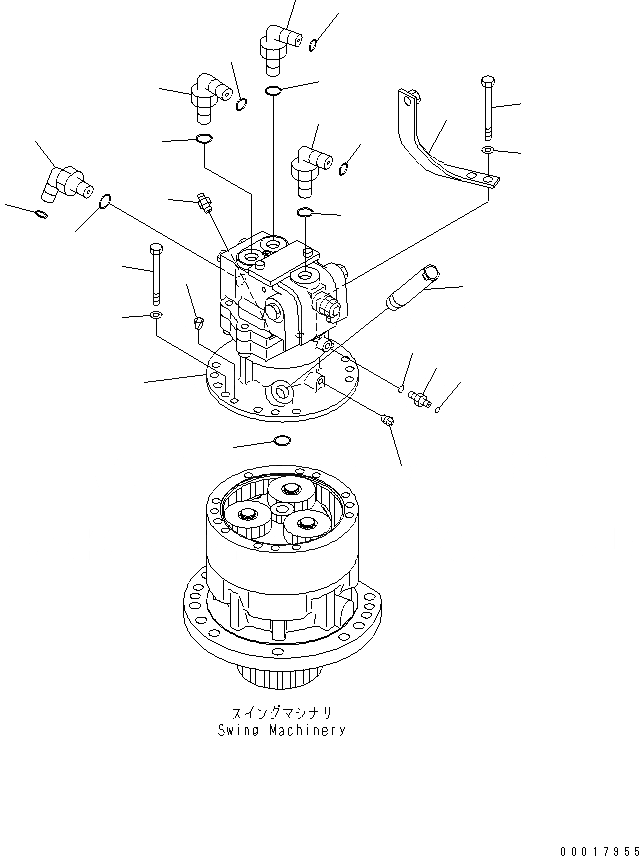 スイングマシナリ
Swing Machinery

00017955