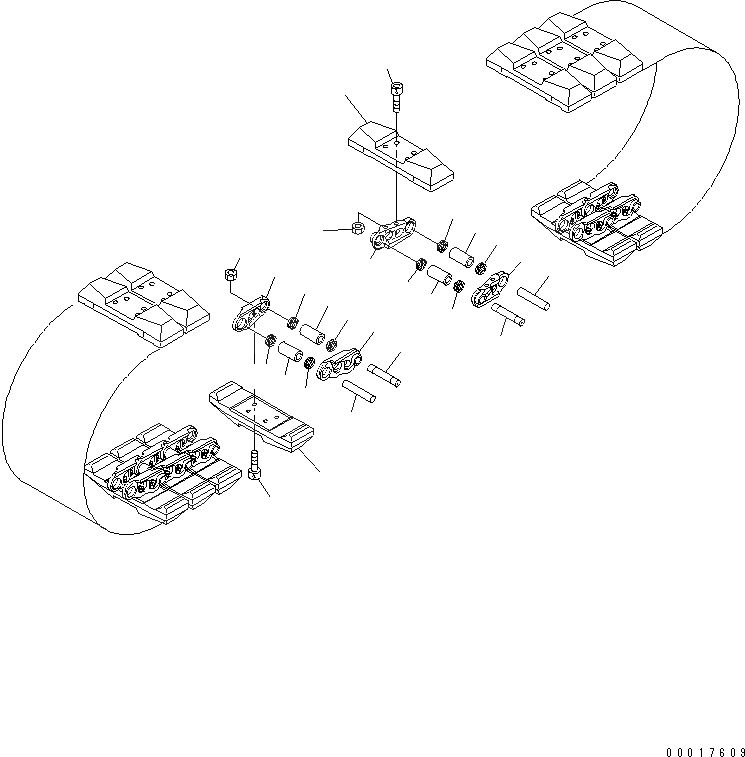 00017609