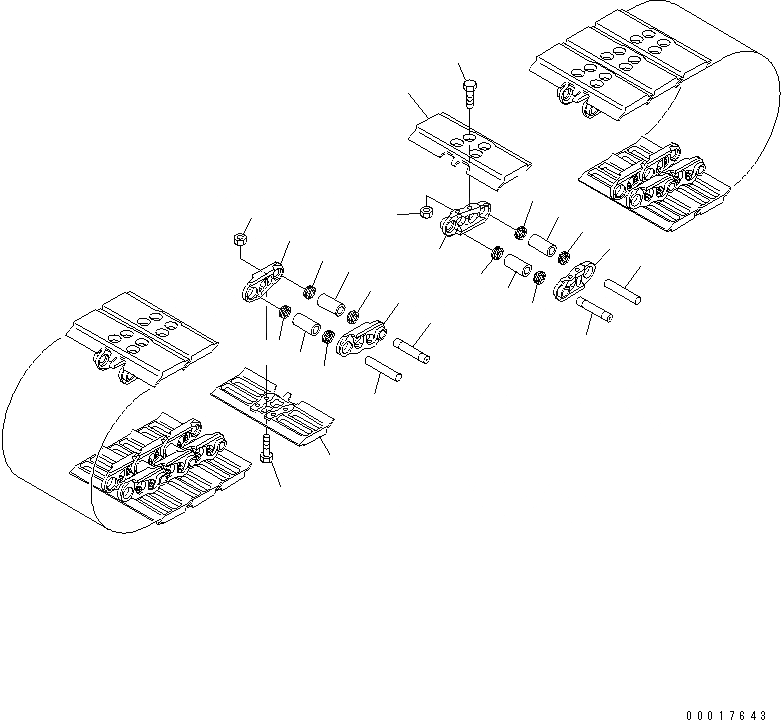 00017643