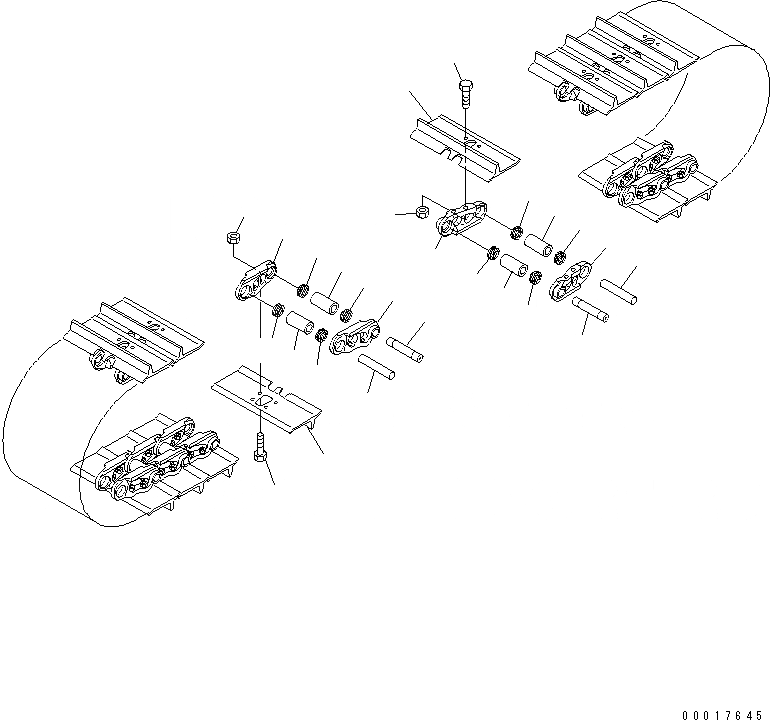 00017645