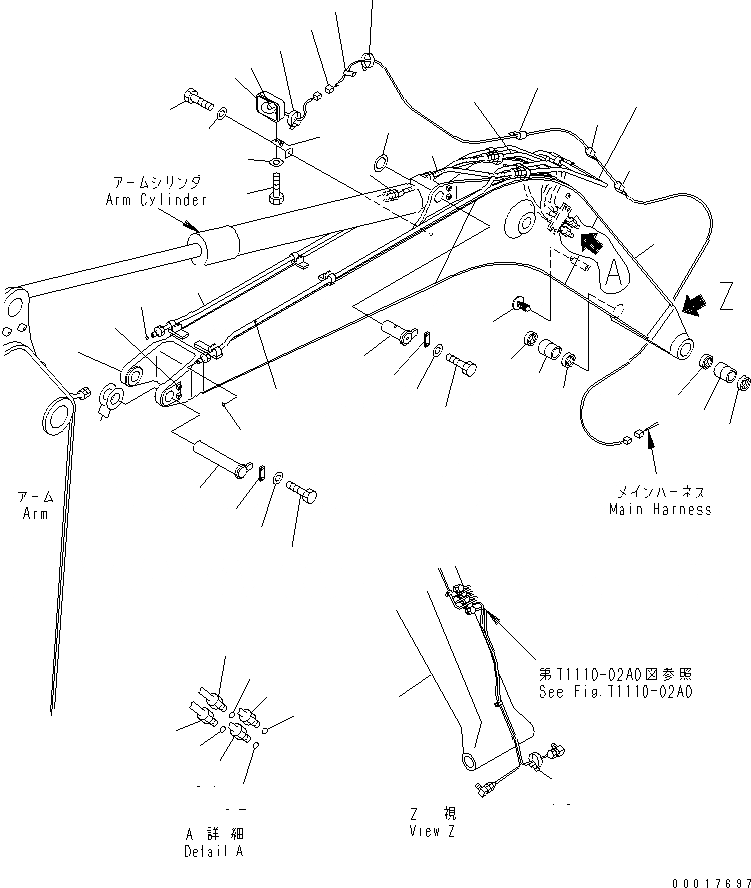 アームシリンダ
Arm Cylinder

A

Z

アーム
Arm

メインハーネス
Main Harness

第T1110-02A0図参照
See Fig.T1110-02A0

A 詳細
Detail A

Z 視
View Z

00017697