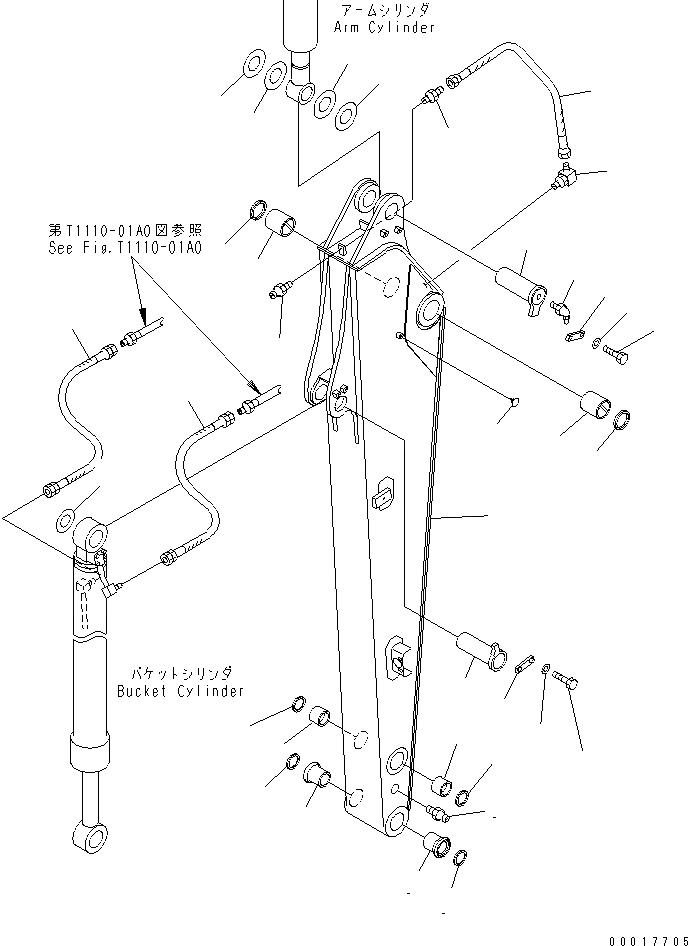 アームシリンダ
Arm Cylinder

第T1110-01A0図参照
See Fig.T1110-01A0

バケットシリンダ
Bucket Cylinder

00017705