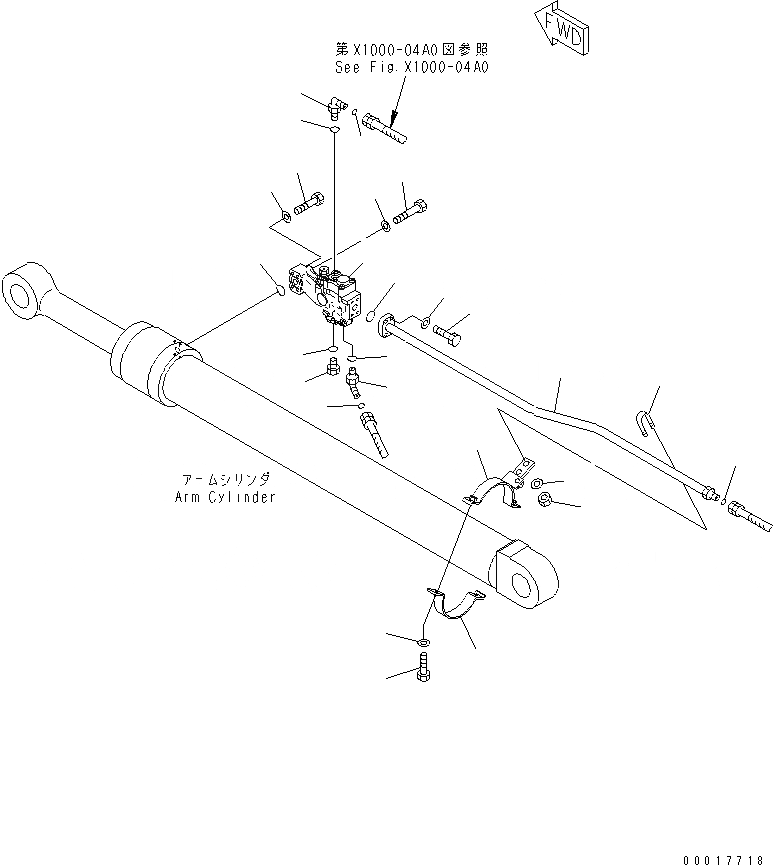 FWD

第X1000-04A0図参照
See Fig.X1000-04A0

アームシリンダ
Arm Cylinder

00017718