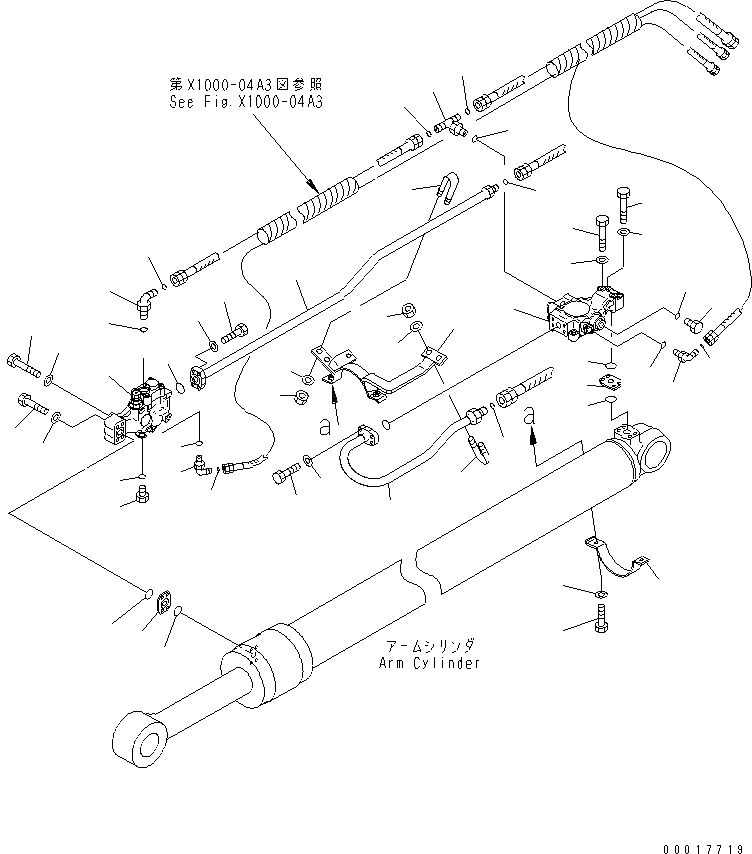 第X1000-04A3図参照
See Fig.X1000-04A3

a

a

アームシリンダ
Arm Cylinder

00017719