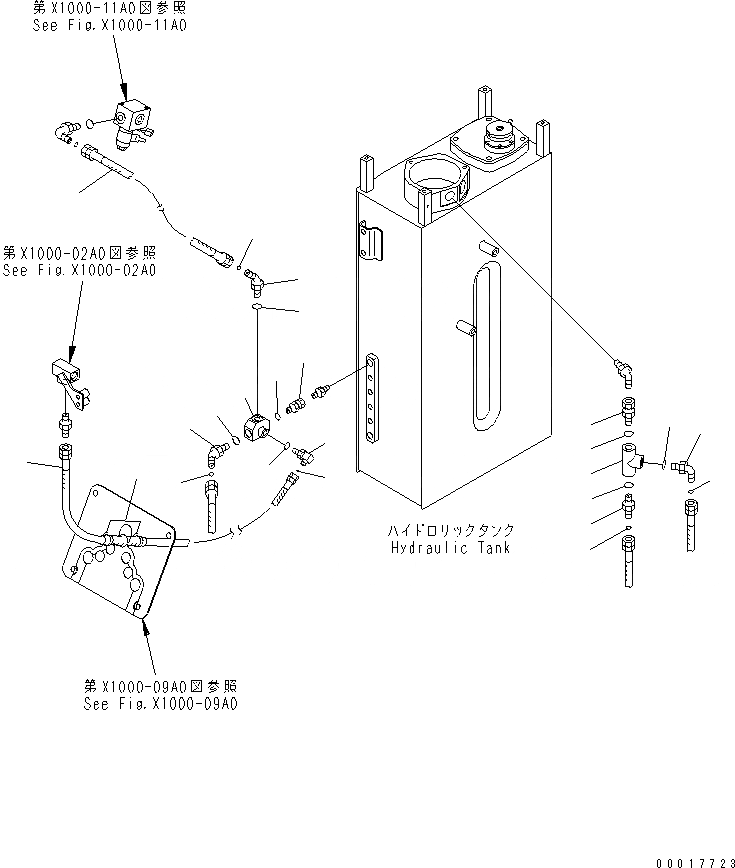 第X1000-11A0図参照
See Fig.X1000-11A0

第X1000-02A0図参照
See Fig.X1000-02A0

ハイドロリックタンク
Hydraulic Tank

第X1000-09A0図参照
See Fig.X1000-09A0

00017723