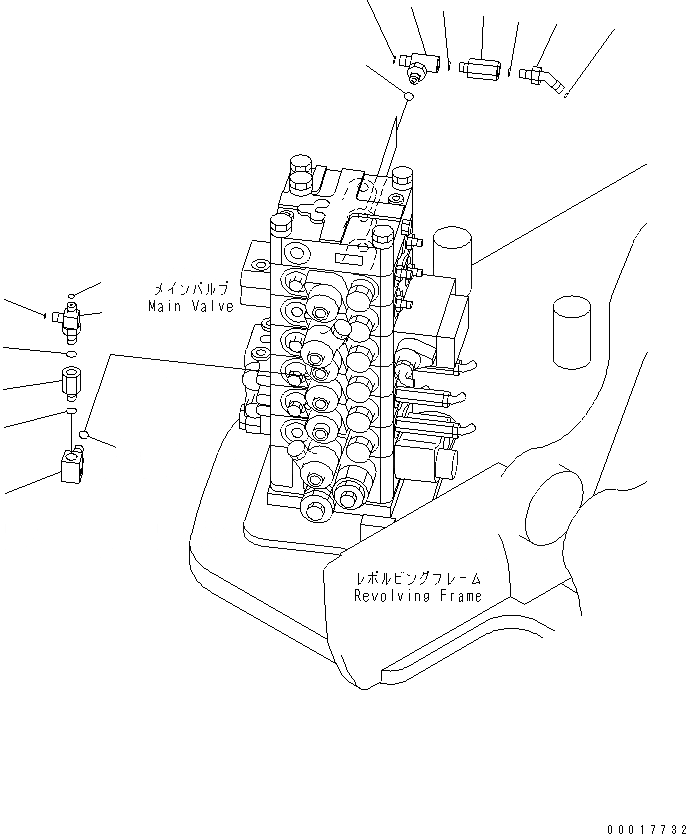 メインバルブ
Main Valve

レボルビングフレーム
Revolving Frame

00017732