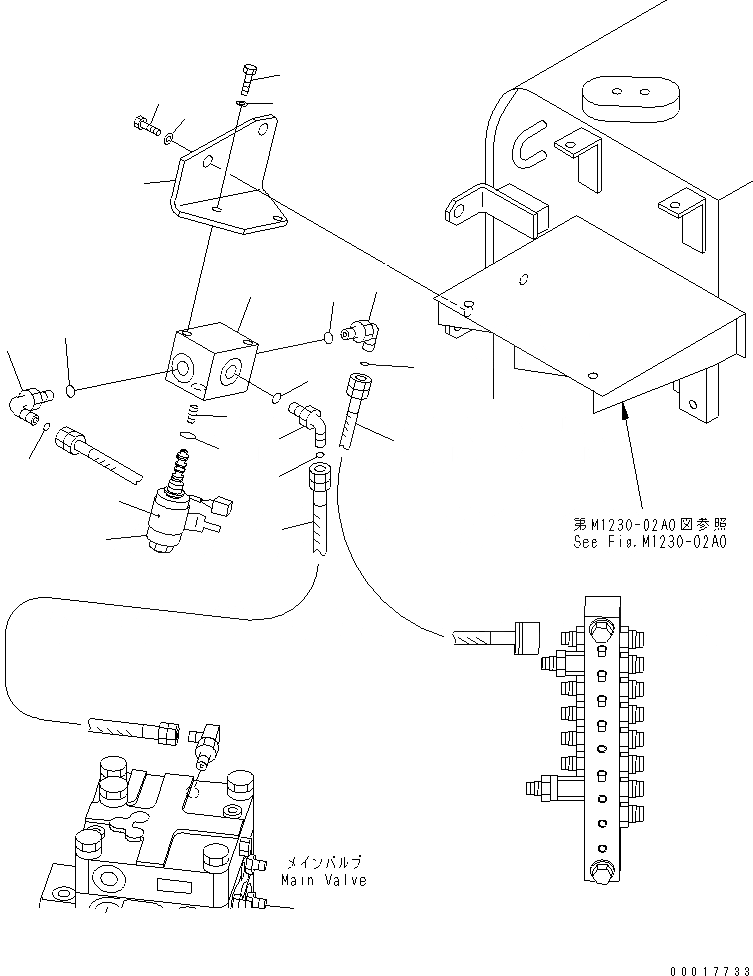 第M1230-02A0図参照
See Fig.M1230-02A0

メインバルブ
Main Valve

00017733