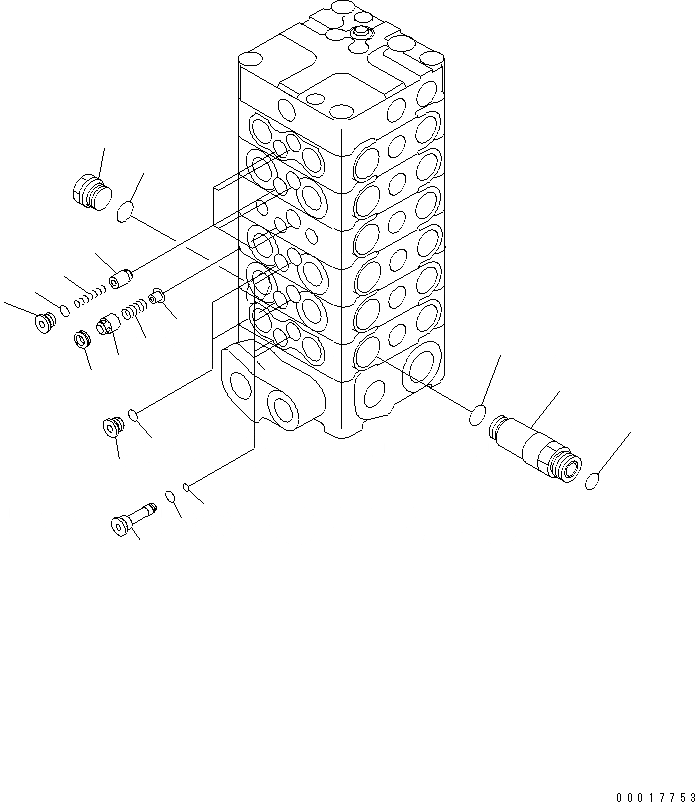 00017753