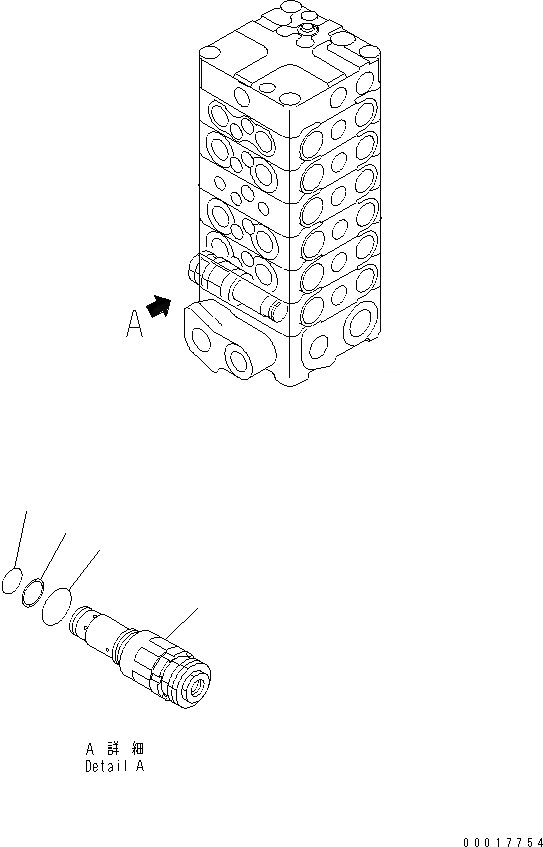 A

A 詳 細
Detail A

00017754