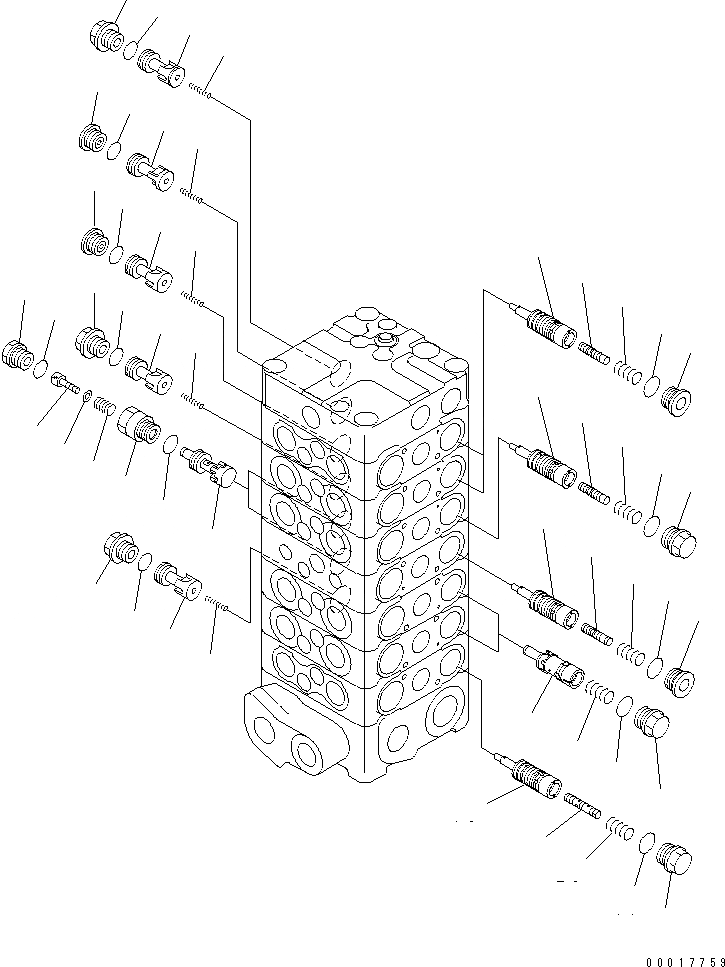 00017759