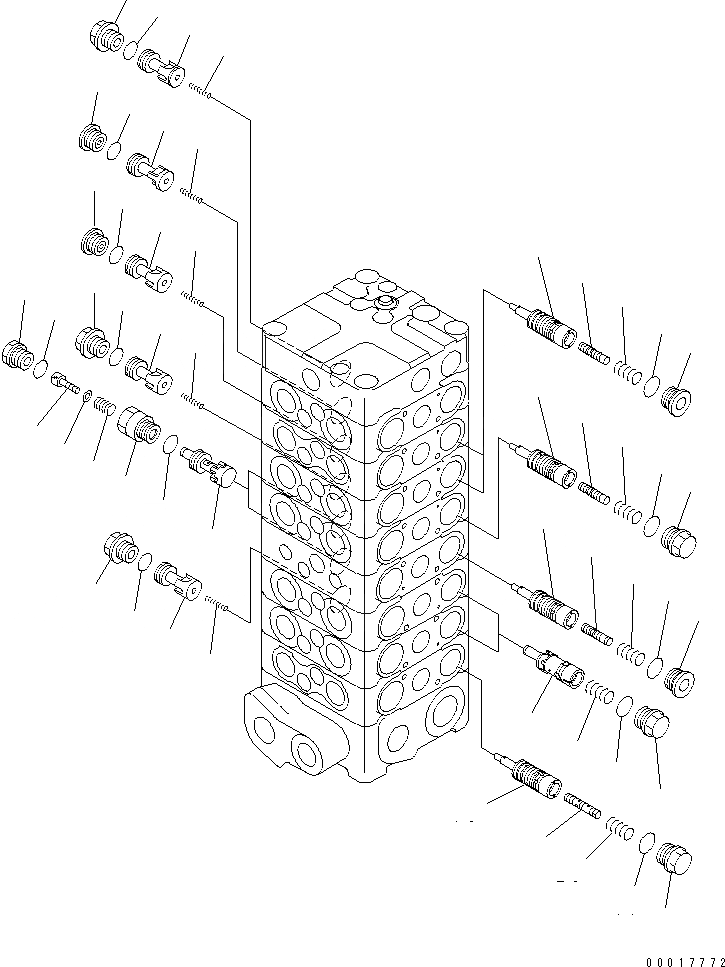 00017772