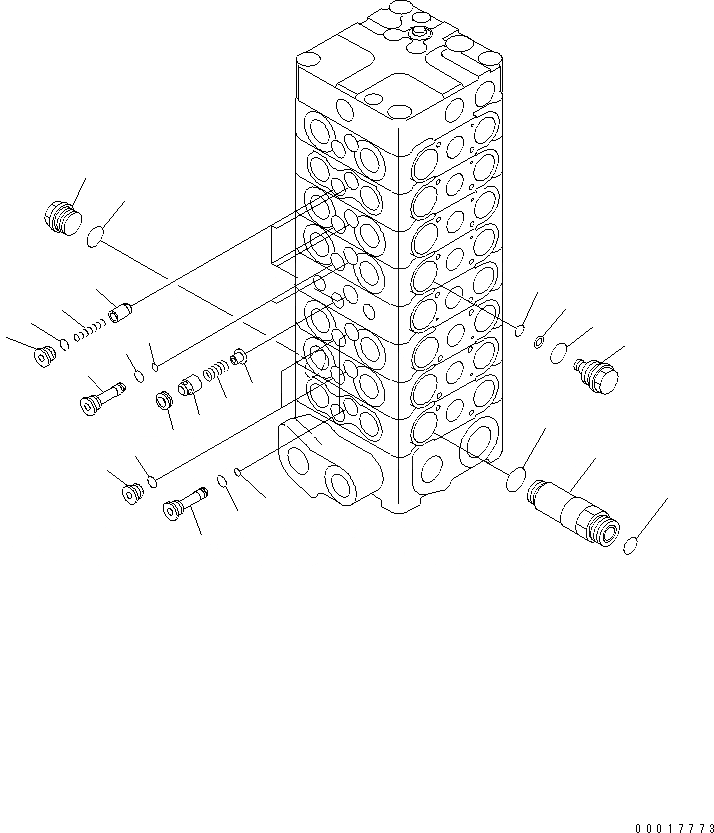 00017773