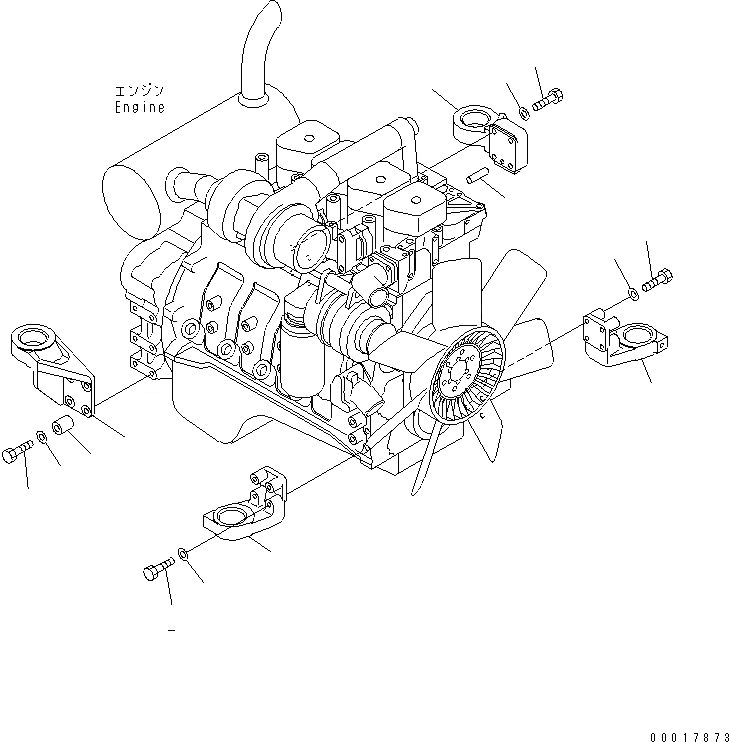 エンジン
Engine

00017873