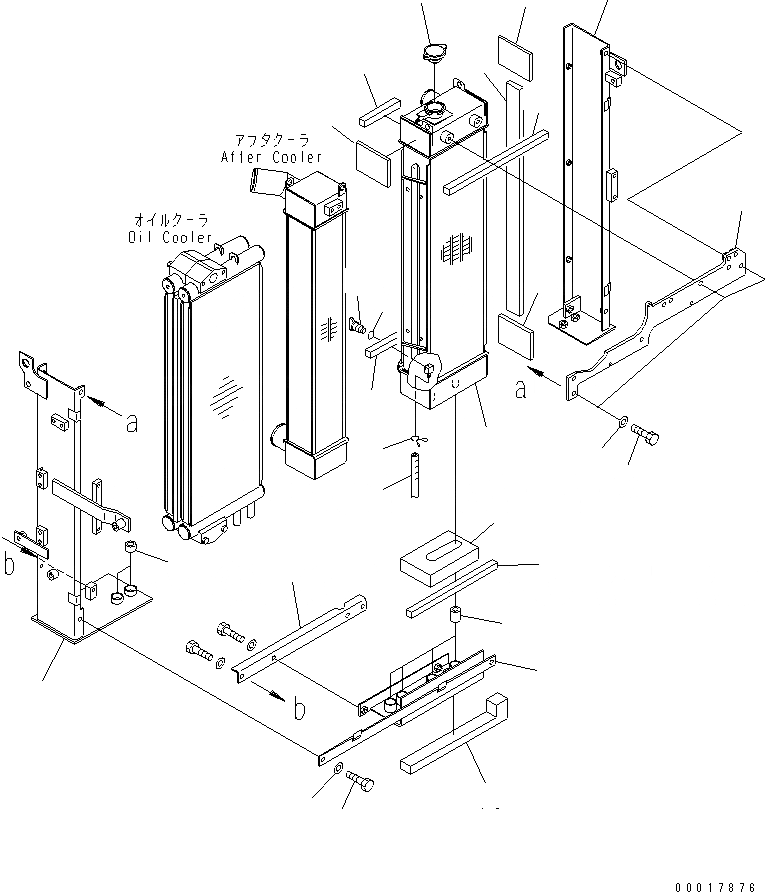 アフタクーラ
After Cooler

オイルクーラ
Oil Cooler

a

a

b

b

00017876