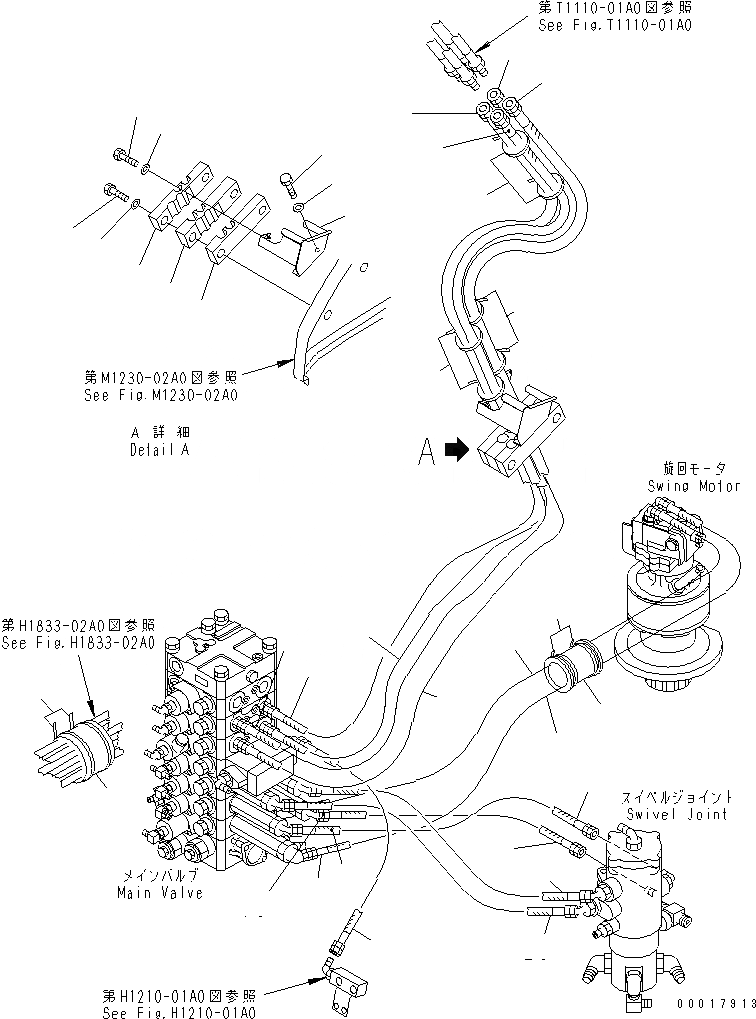 第T1110-01A0図参照
See Fig.T1110-01A0

第M1230-02A0図参照
See Fig.M1230-02A0

A 詳細
Detail A

A

旋回モータ
Swing Motor

第H1833-02A0図参照
See Fig.H1833-02A0

スイベルジョイント
Swivel Joint

メインバルブ
Main Valve

第H1210-01A0図参照
See Fig.H1210-01A0

00017913