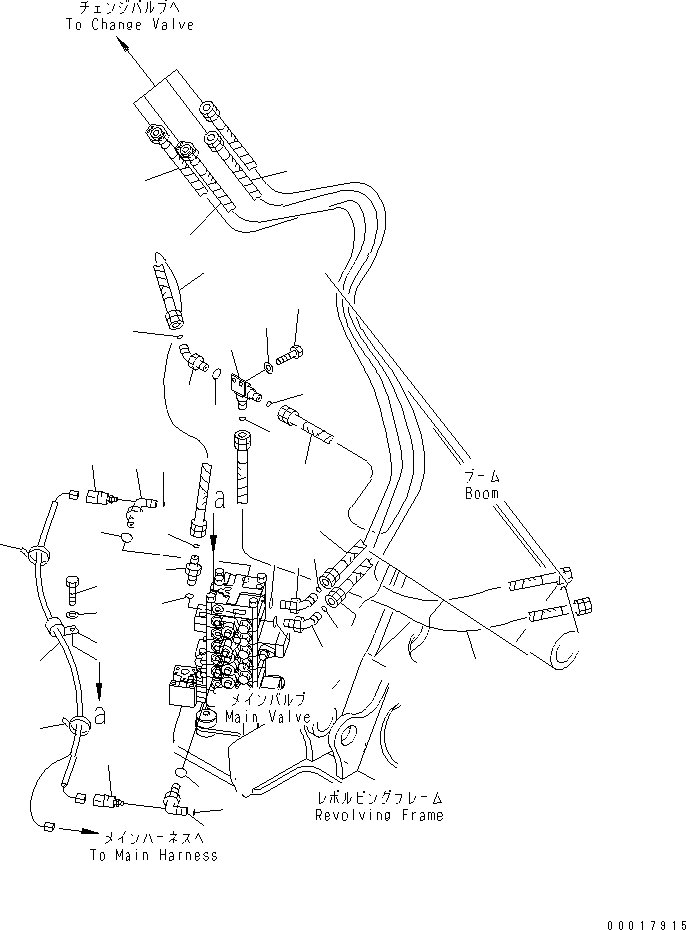 チェンジバルブへ
To Change Valve

ブーム
Boom

a

a

メインバルブ
Main Valve

レボルビングフレーム
Revolving Frame

メインハーネスへ
To Main Harness

00017915